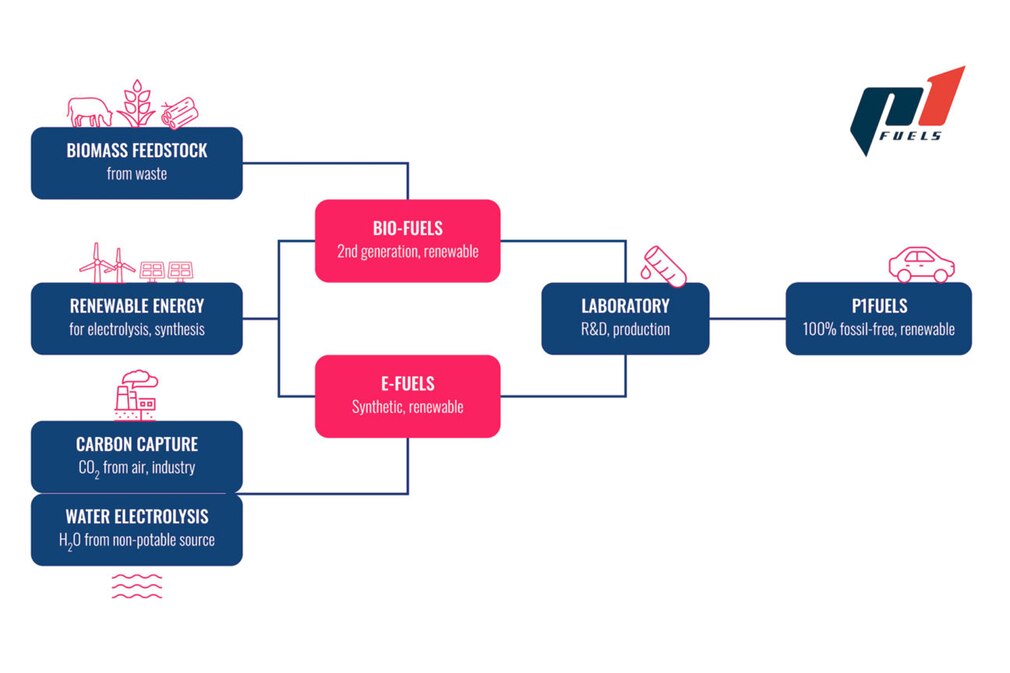 P1 FUELS

BIOMASS FEEDSTOCK
from waste

RENEWABLE ENERGY
for electrolysis, synthesis

CARBON CAPTURE
$CO_2$ from air, industry

WATER ELECTROLYSIS
$H_2O$ from non-potable source

BIO-FUELS
2nd generation, renewable

E-FUELS
Synthetic, renewable

LABORATORY
R&D, production

P1FUELS
100% fossil-free, renewable